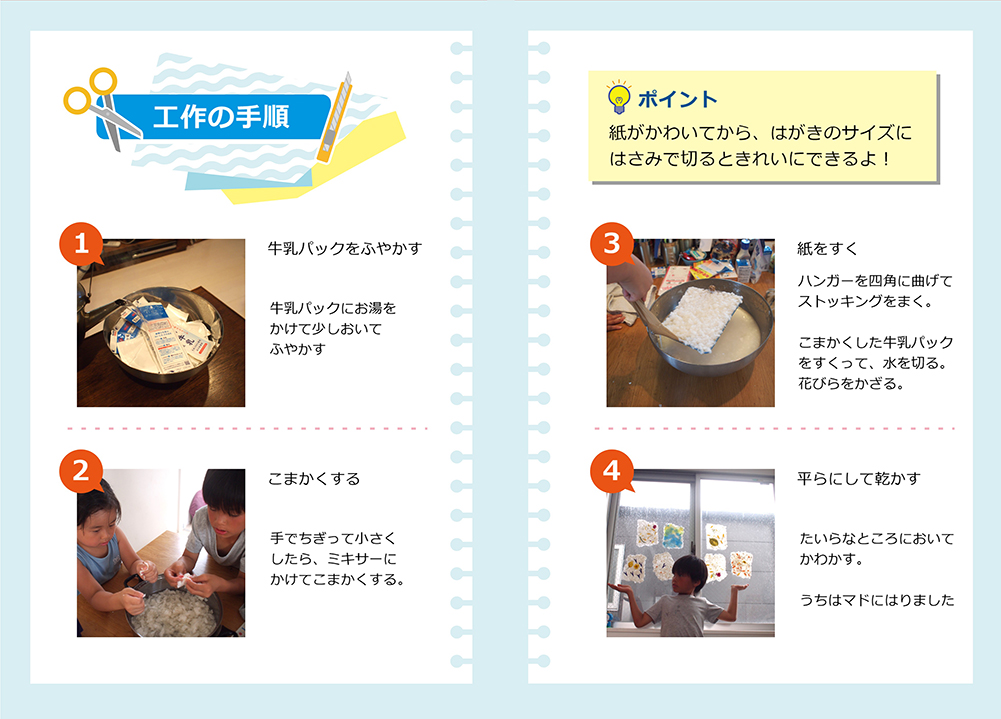 工作の手順

1
牛乳パックをふやかす

牛乳パックにお湯をかけて少しおいてふやかす

2
こまかくする

手でちぎって小さくしたら、ミキサーにかけてこまかくする。

ポイント
紙がかわいてから、はがきのサイズにはさみで切るときれいにできるよ！

3
紙をすく

ハンガーを四角に曲げてストッキングをまく。

こまかくした牛乳パックをすくって、水を切る。花びらをかざる。

4
平らにして乾かす

たいらなところにおいてかわかす。

うちはマドにはりました