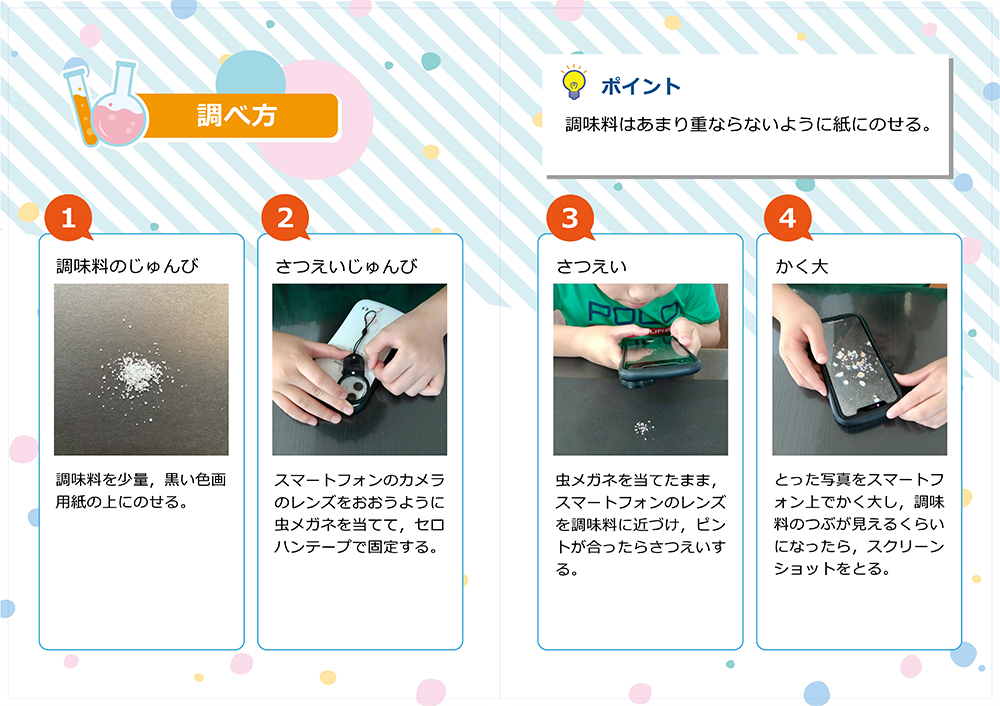 調べ方

ポイント

調味料はあまり重ならないように紙にのせる。

1

調味料のじゅんび

調味料を少量，黒い色画用紙の上にのせる。

2

さつえいじゅんび

スマートフォンのカメラのレンズをおおうように虫メガネを当てて，セロハンテープで固定する。

3

さつえい

POLO

虫メガネを当てたまま，スマートフォンのレンズを調味料に近づけ，ピントが合ったらさつえいする。

4

かく大

とった写真をスマートフォン上でかく大し，調味料のつぶが見えるくらいになったら，スクリーンショットをとる。